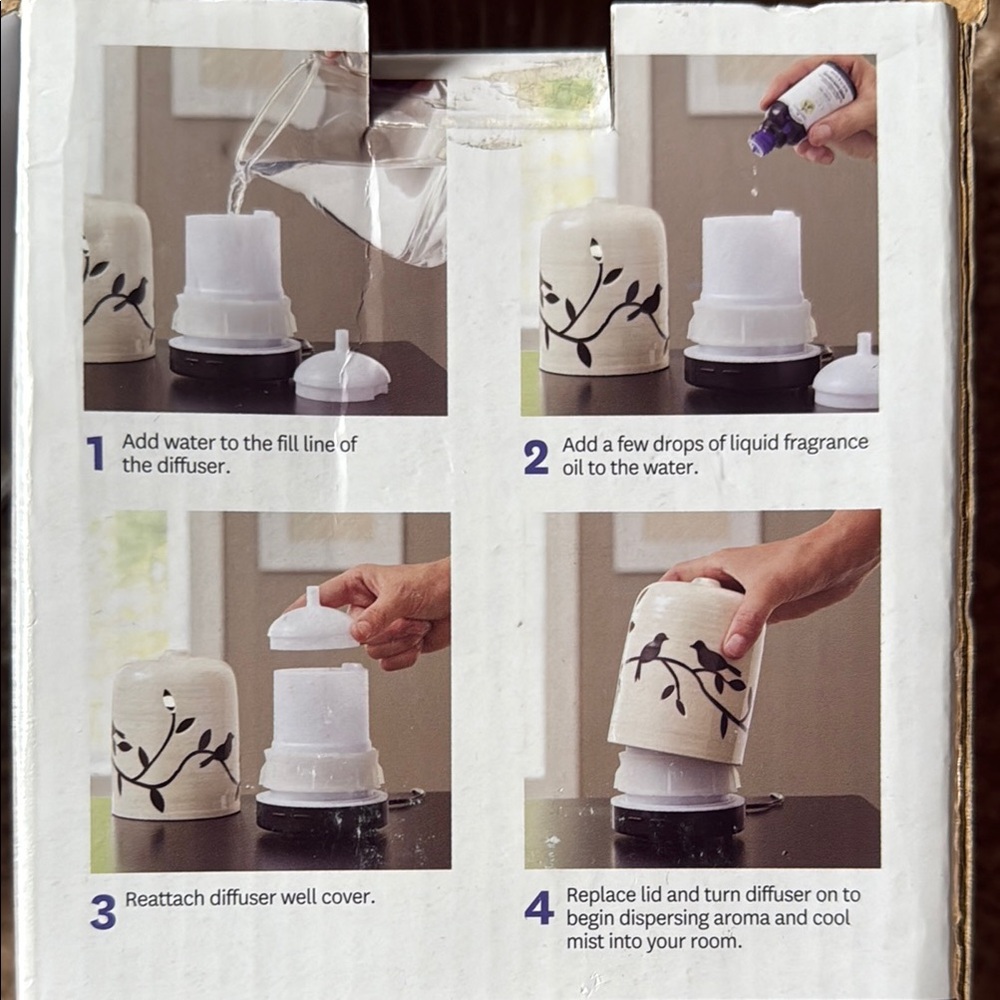 1 Add water to the fill line of the diffuser.

2 Add a few drops of liquid fragrance oil to the water.

3 Reattach diffuser well cover.

4 Replace lid and turn diffuser on to begin dispersing aroma and cool mist into your room.